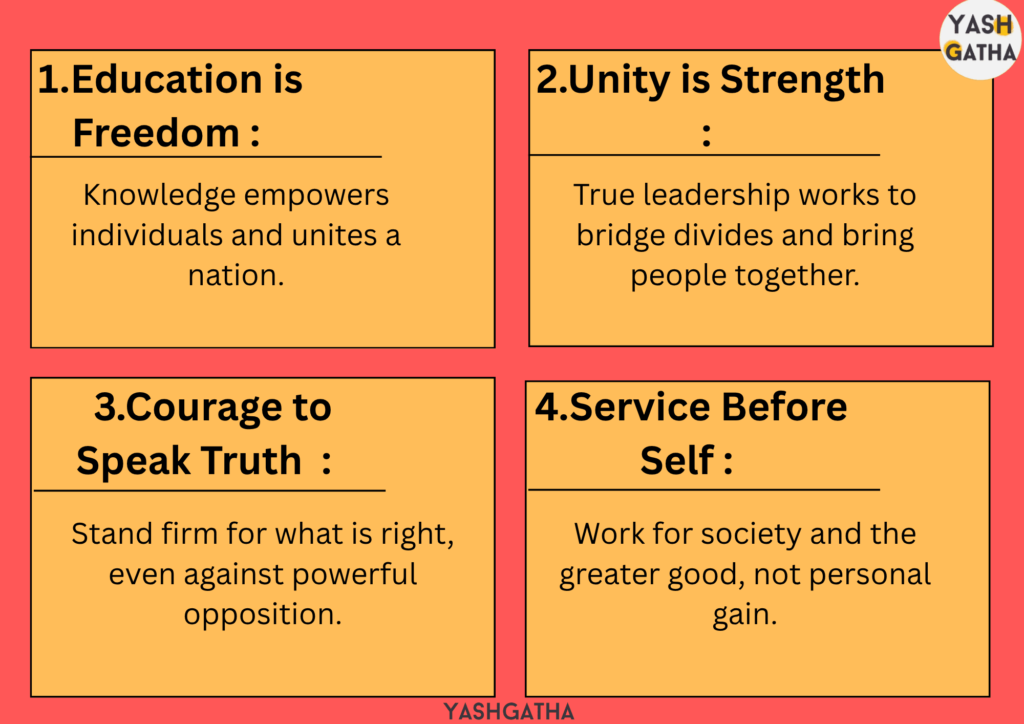 YASH GATHA

1.Education is Freedom :

Knowledge empowers individuals and unites a nation.

2.Unity is Strength :

True leadership works to bridge divides and bring people together.

3.Courage to Speak Truth :

Stand firm for what is right, even against powerful opposition.

4.Service Before Self :

Work for society and the greater good, not personal gain.

YASHGATHA